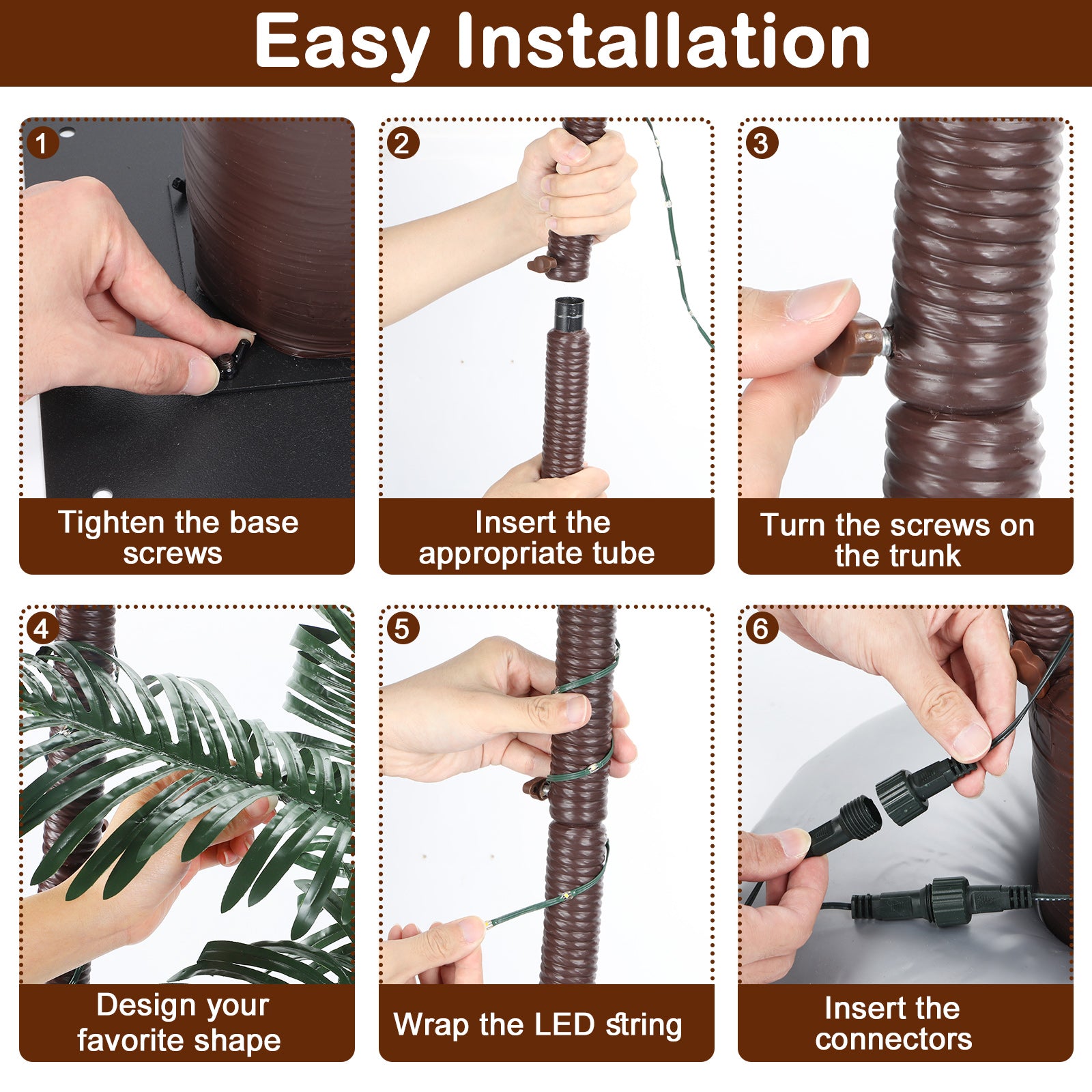 Easy Installation

1
Tighten the base screws

2
Insert the appropriate tube

3
Turn the screws on the trunk

4
Design your favorite shape

5
Wrap the LED string

6
Insert the connectors