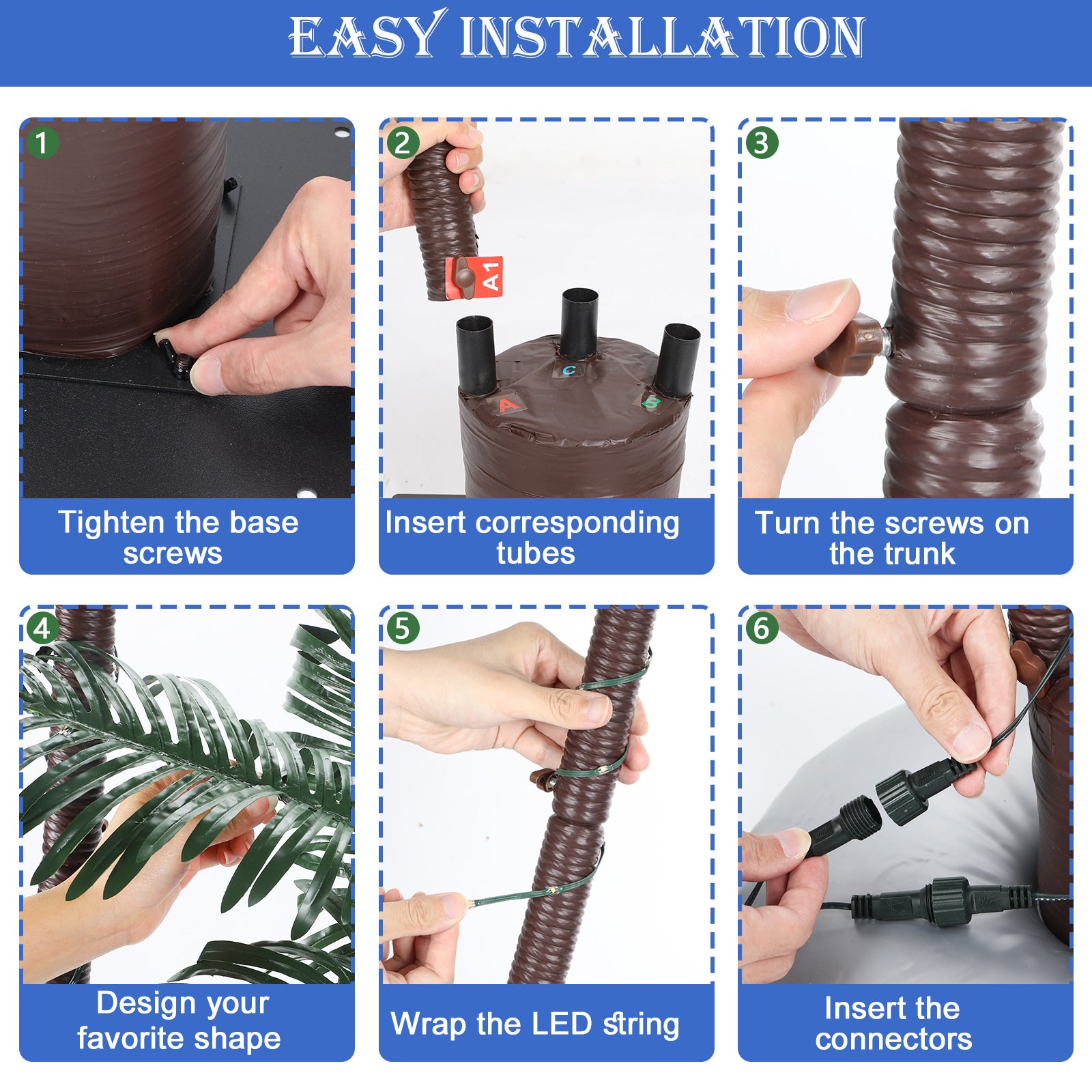 EASY INSTALLATION

1
Tighten the base screws

2
A1
C
A
B
Insert corresponding tubes

3
Turn the screws on the trunk

4
Design your favorite shape

5
Wrap the LED string

6
Insert the connectors