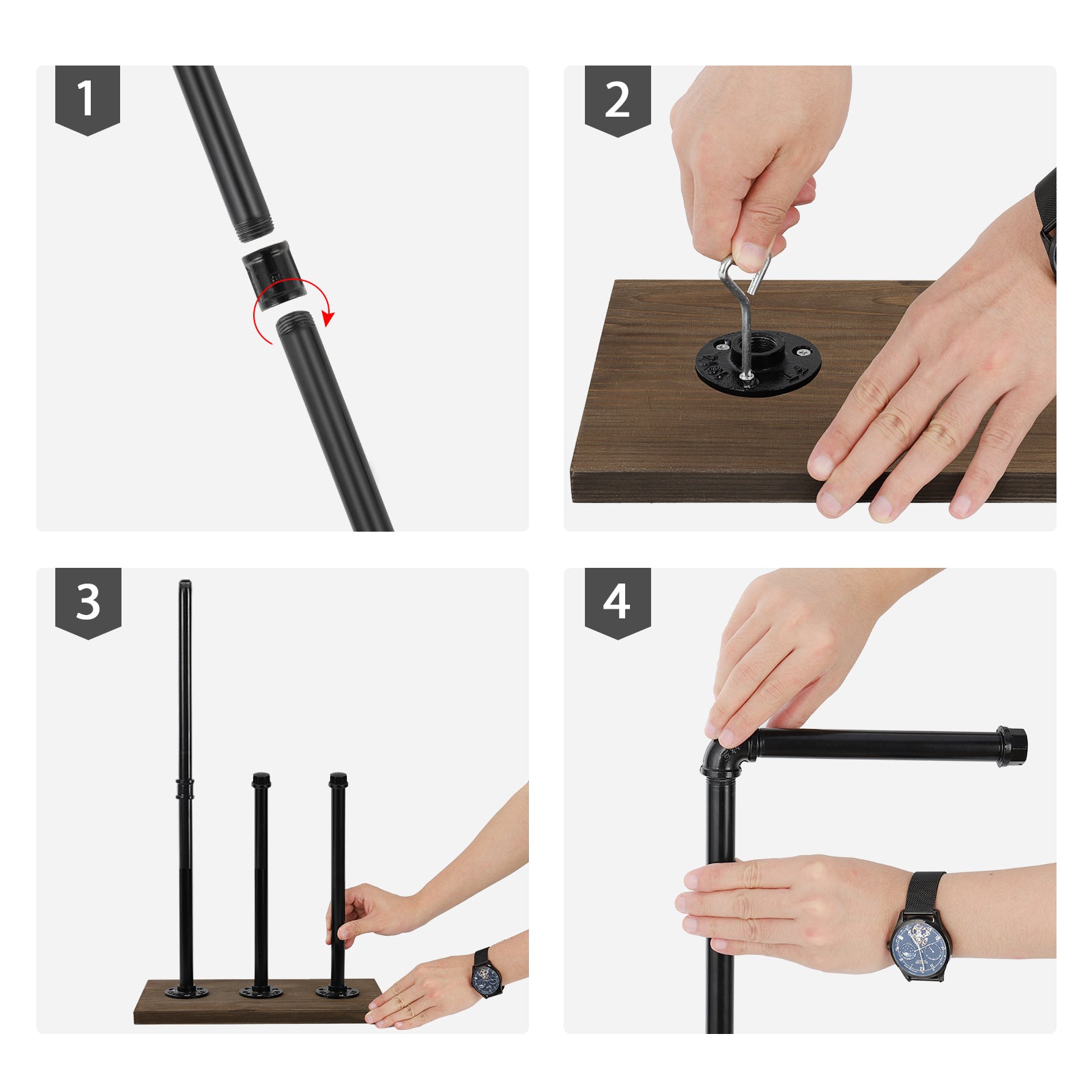 1

2

3

4