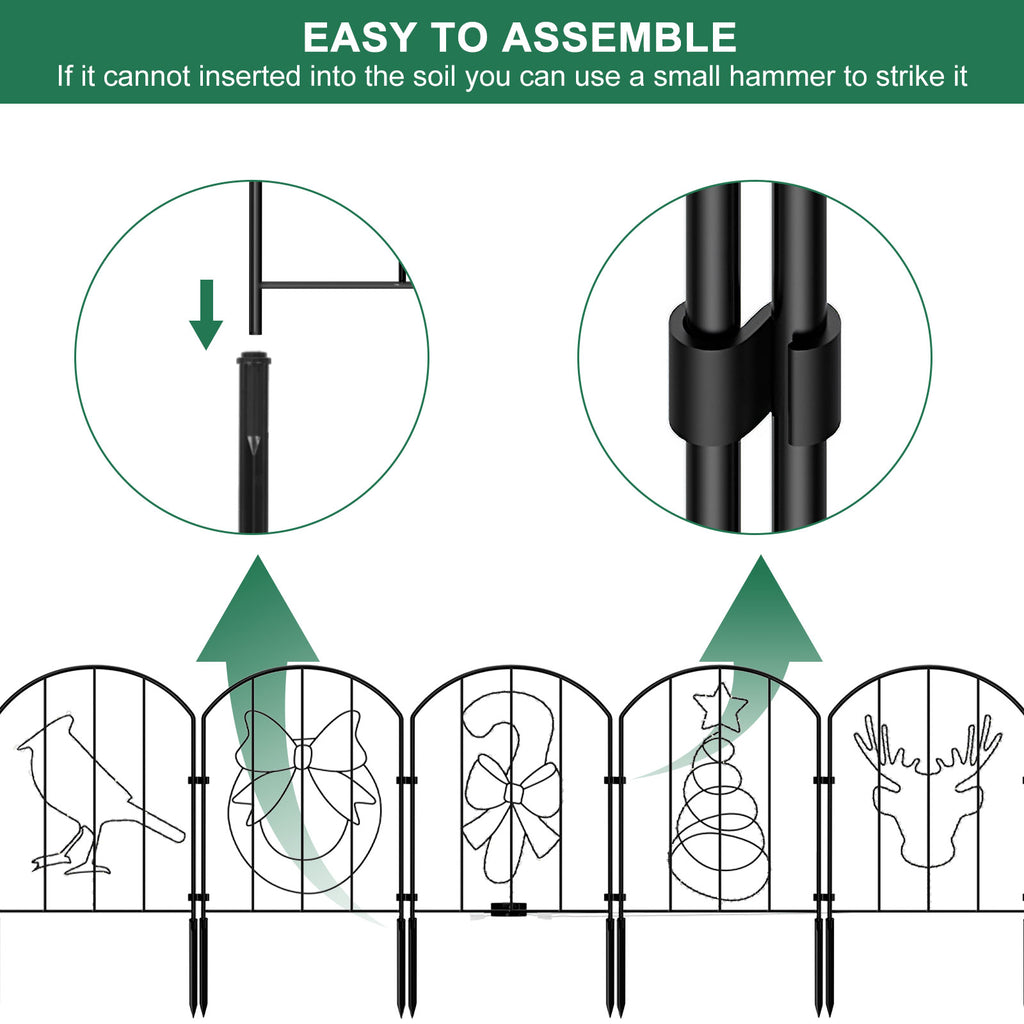 EASY TO ASSEMBLE
If it cannot inserted into the soil you can use a small hammer to strike it