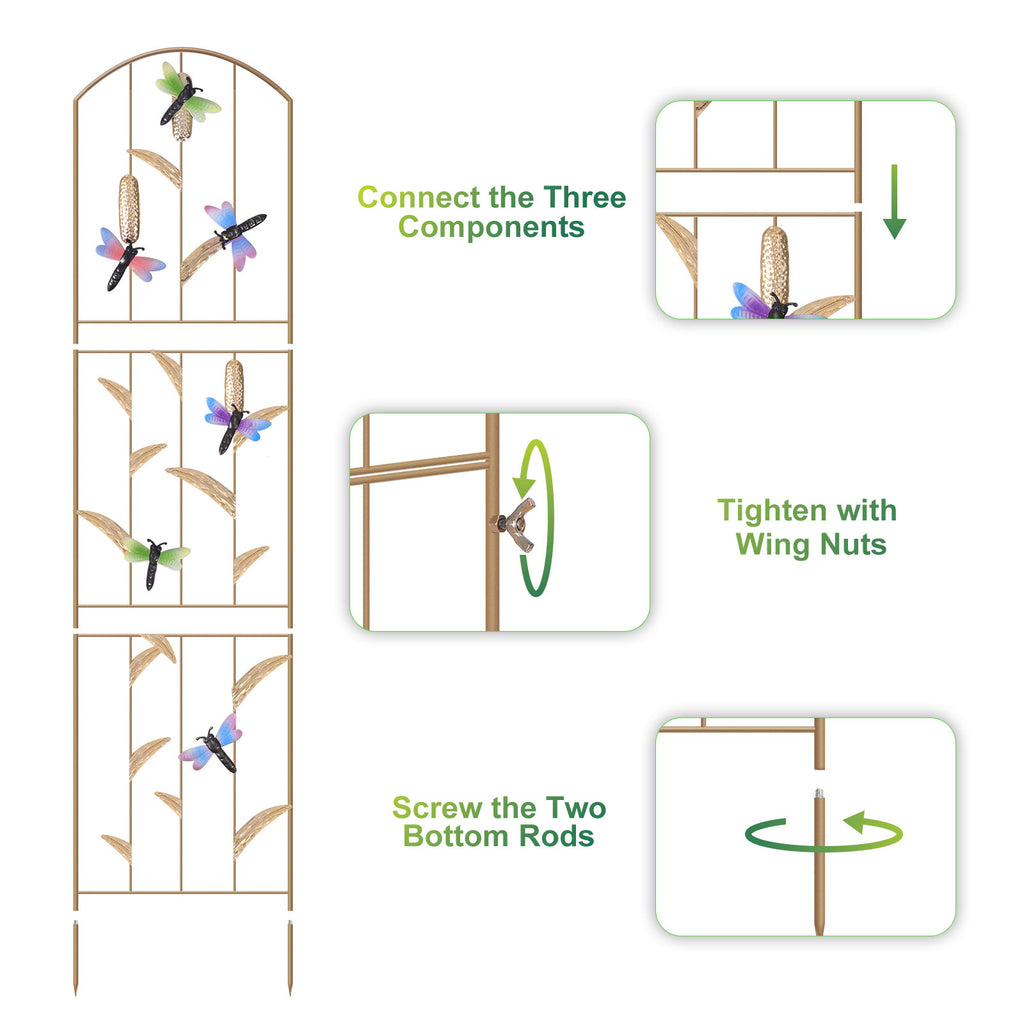 Connect the Three Components

Tighten with Wing Nuts

Screw the Two Bottom Rods