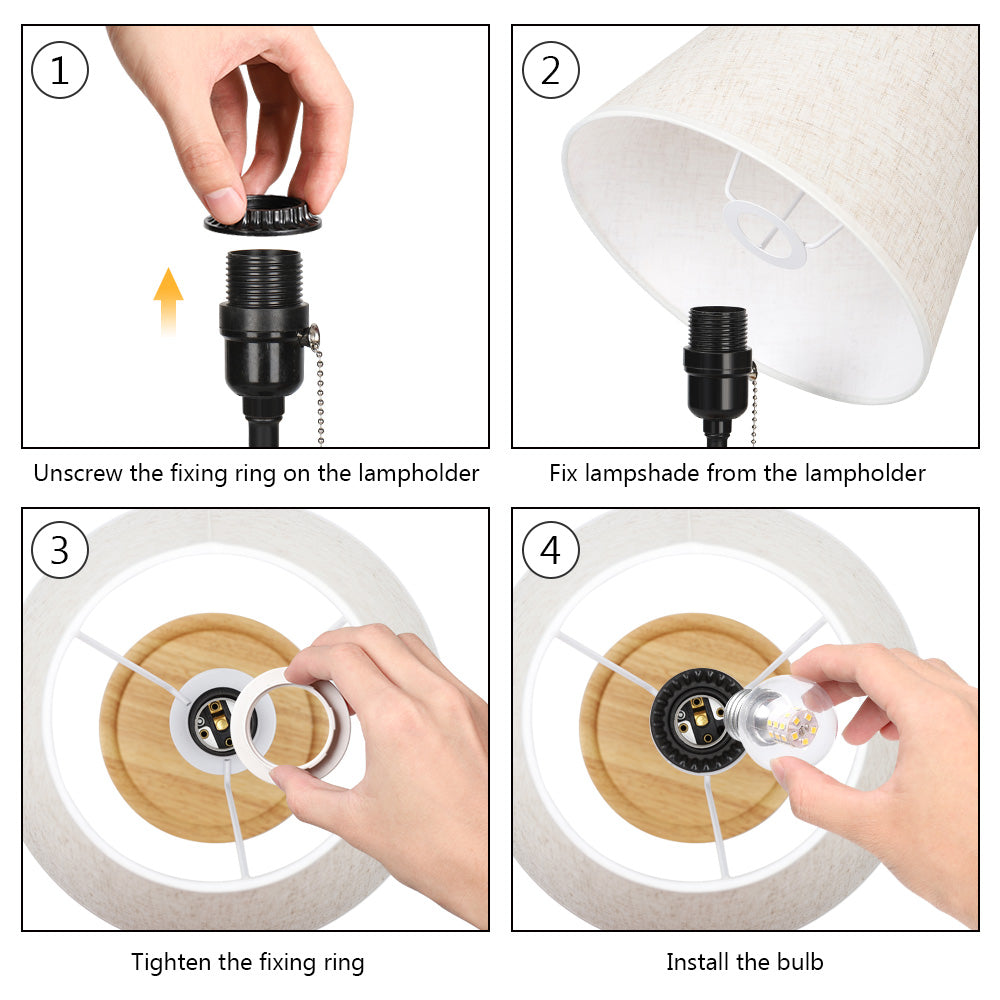 1

Unscrew the fixing ring on the lampholder

2

Fix lampshade from the lampholder

3

Tighten the fixing ring

4

Install the bulb