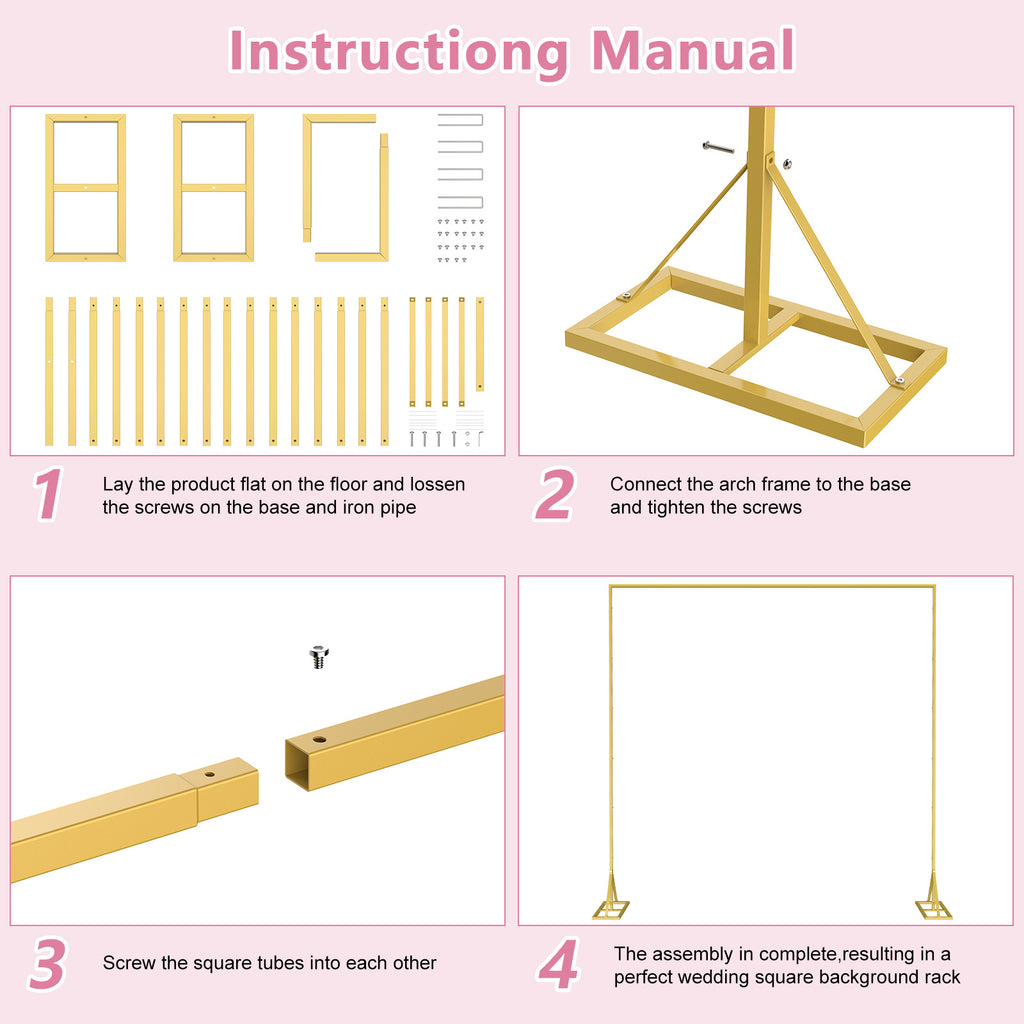 Instructiong Manual

1 Lay the product flat on the floor and lossen the screws on the base and iron pipe

2 Connect the arch frame to the base and tighten the screws

3 Screw the square tubes into each other

4 The assembly in complete,resulting in a perfect wedding square background rack