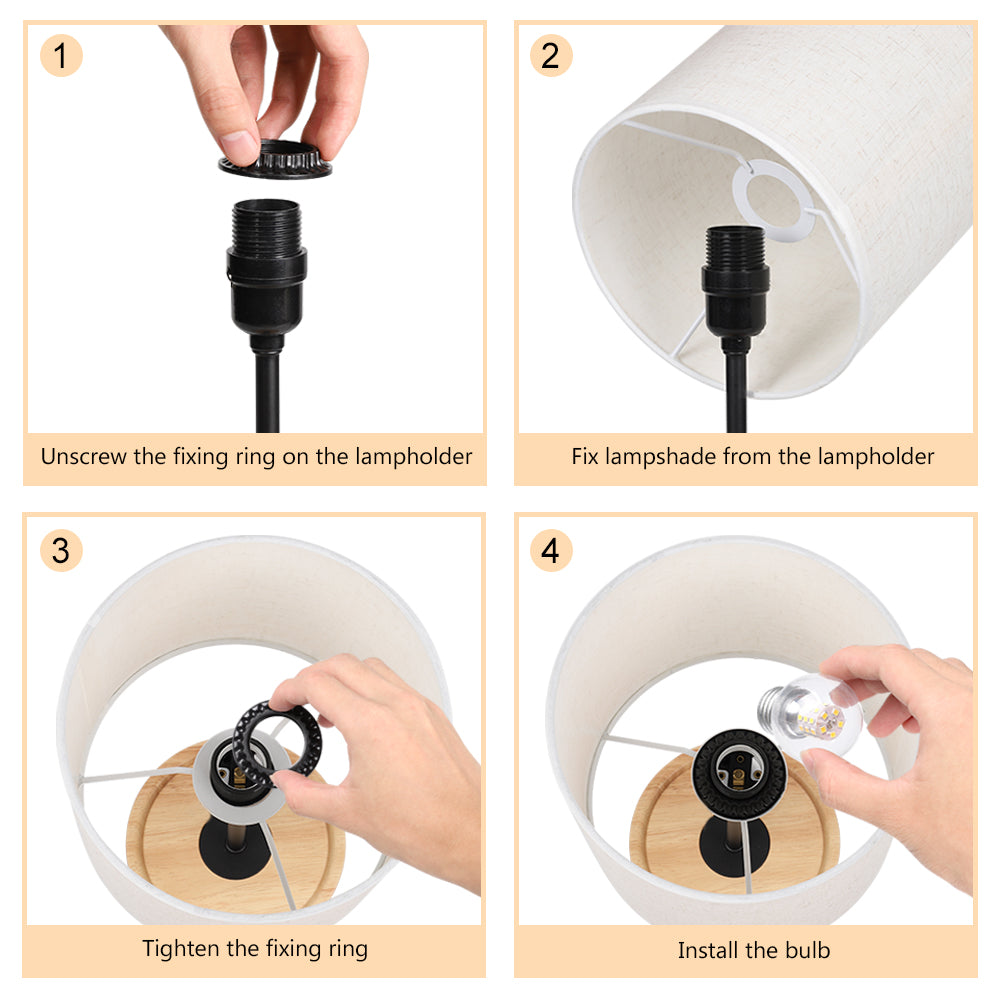 1
Unscrew the fixing ring on the lampholder

2
Fix lampshade from the lampholder

3
Tighten the fixing ring

4
Install the bulb