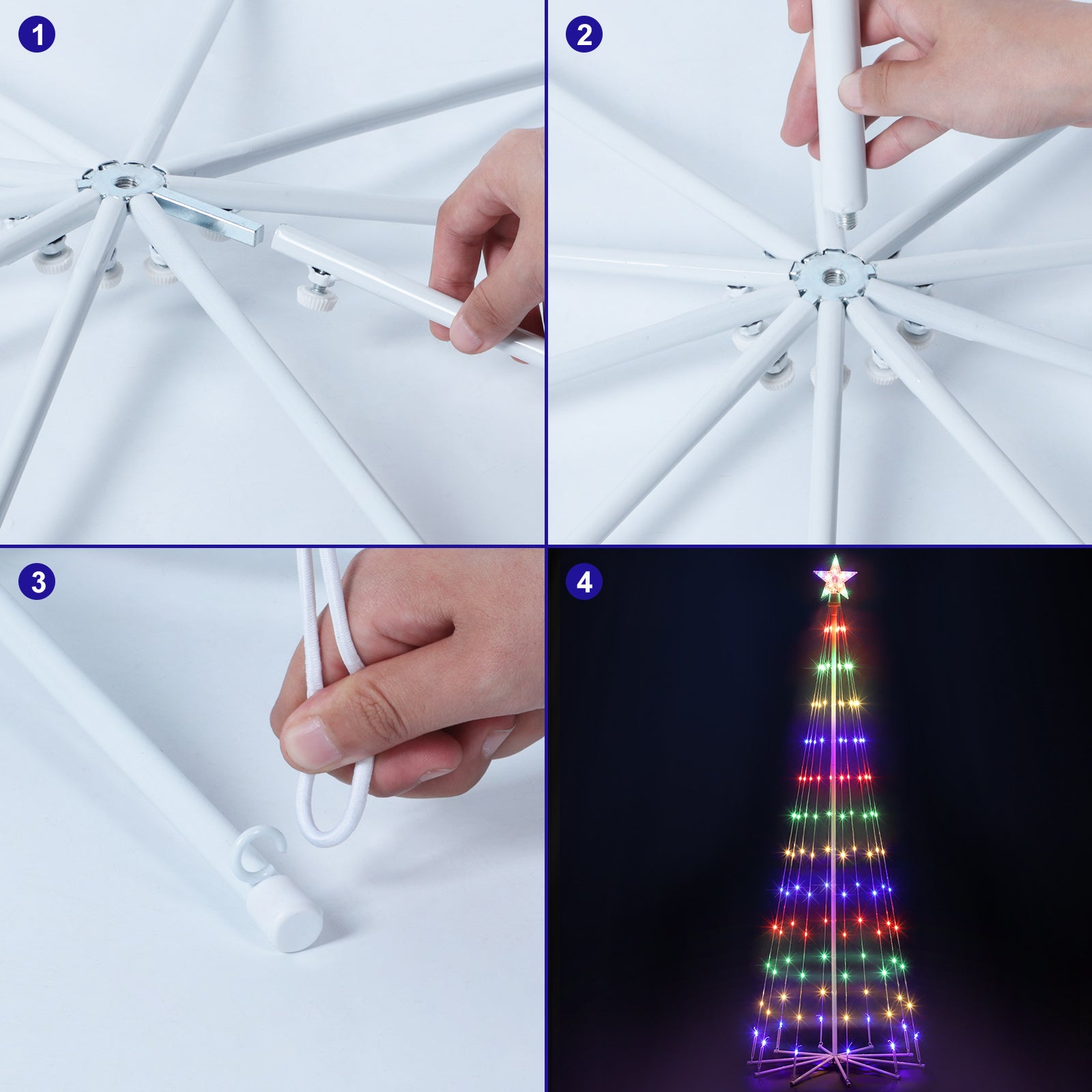 1

2

3

4