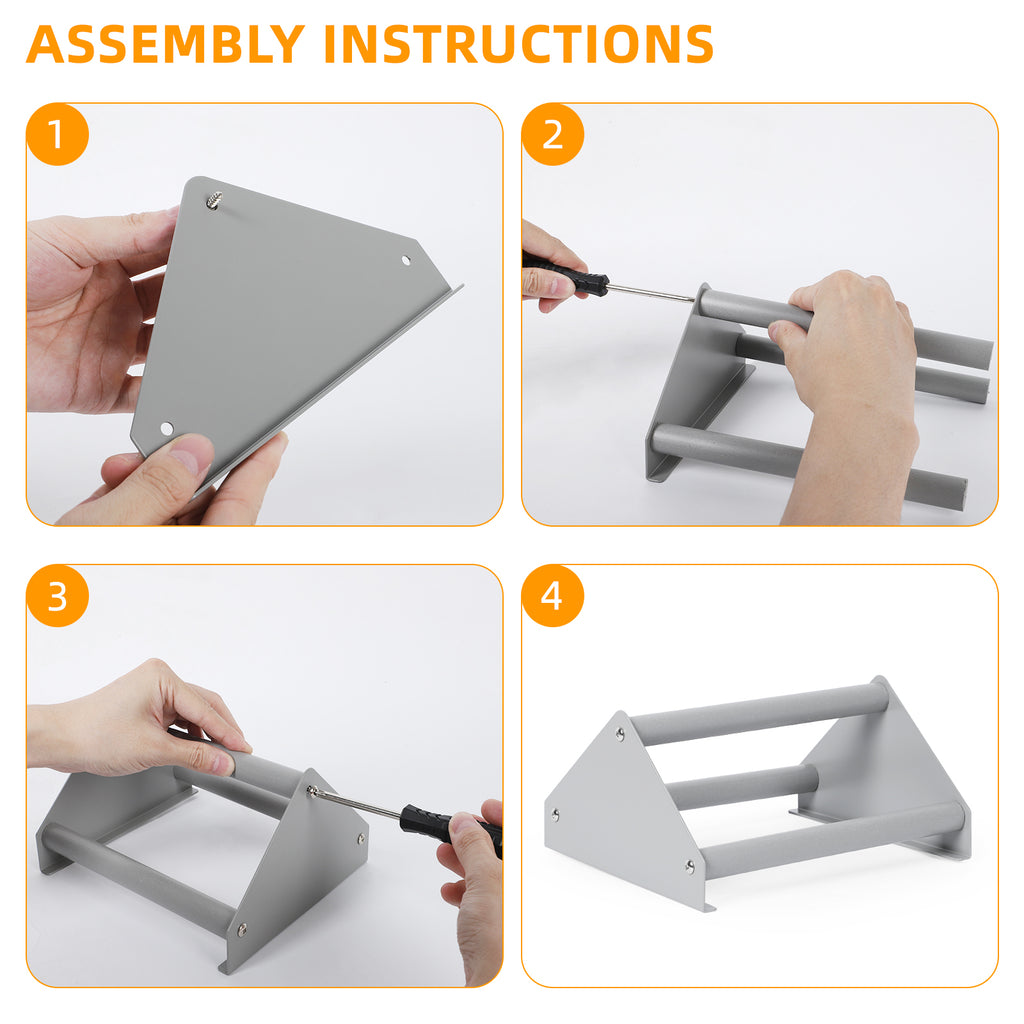 ASSEMBLY INSTRUCTIONS

1

2

3

4