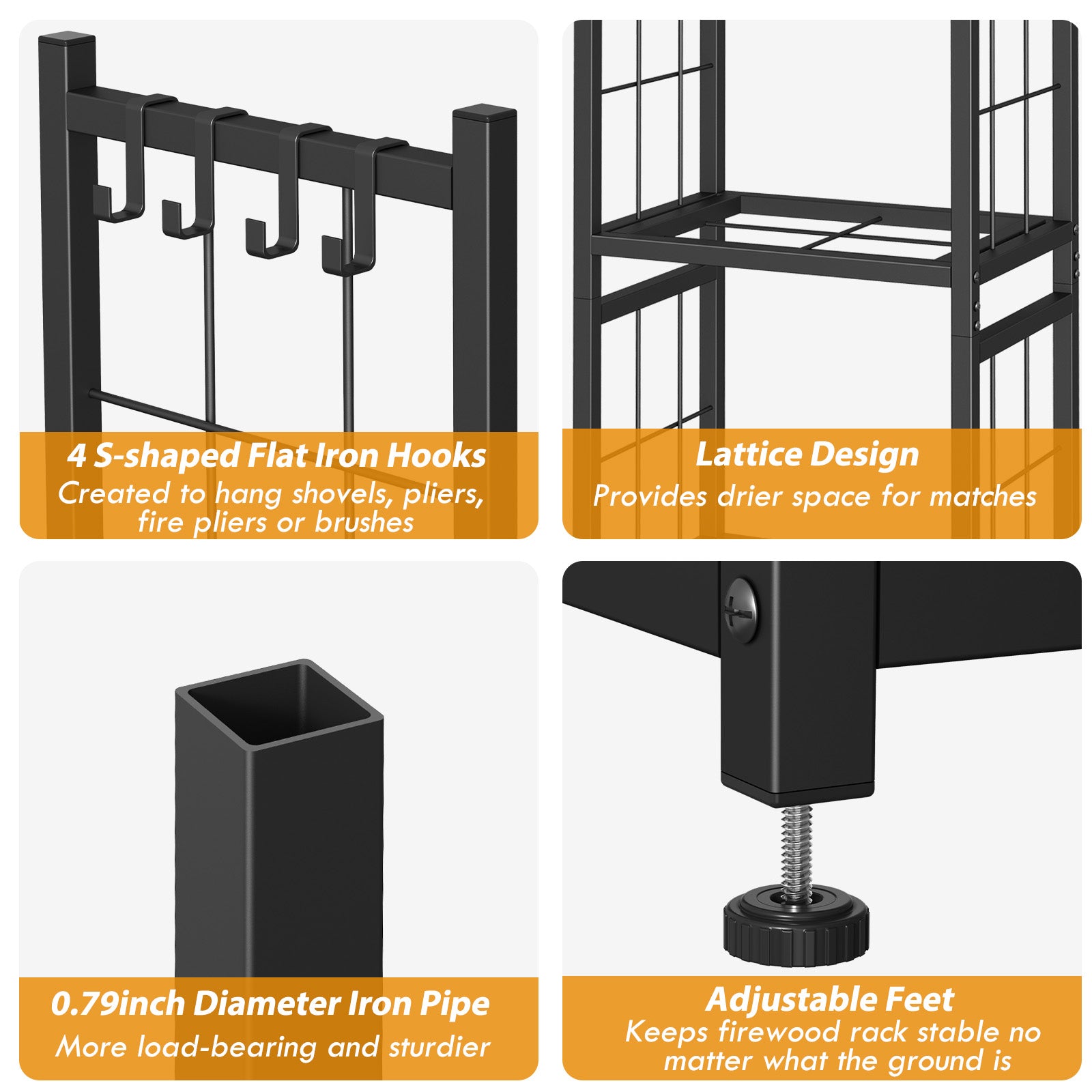 4 S-shaped Flat Iron Hooks
Created to hang shovels, pliers, fire pliers or brushes

Lattice Design
Provides drier space for matches

0.79inch Diameter Iron Pipe
More load-bearing and sturdier

Adjustable Feet
Keeps firewood rack stable no matter what the ground is