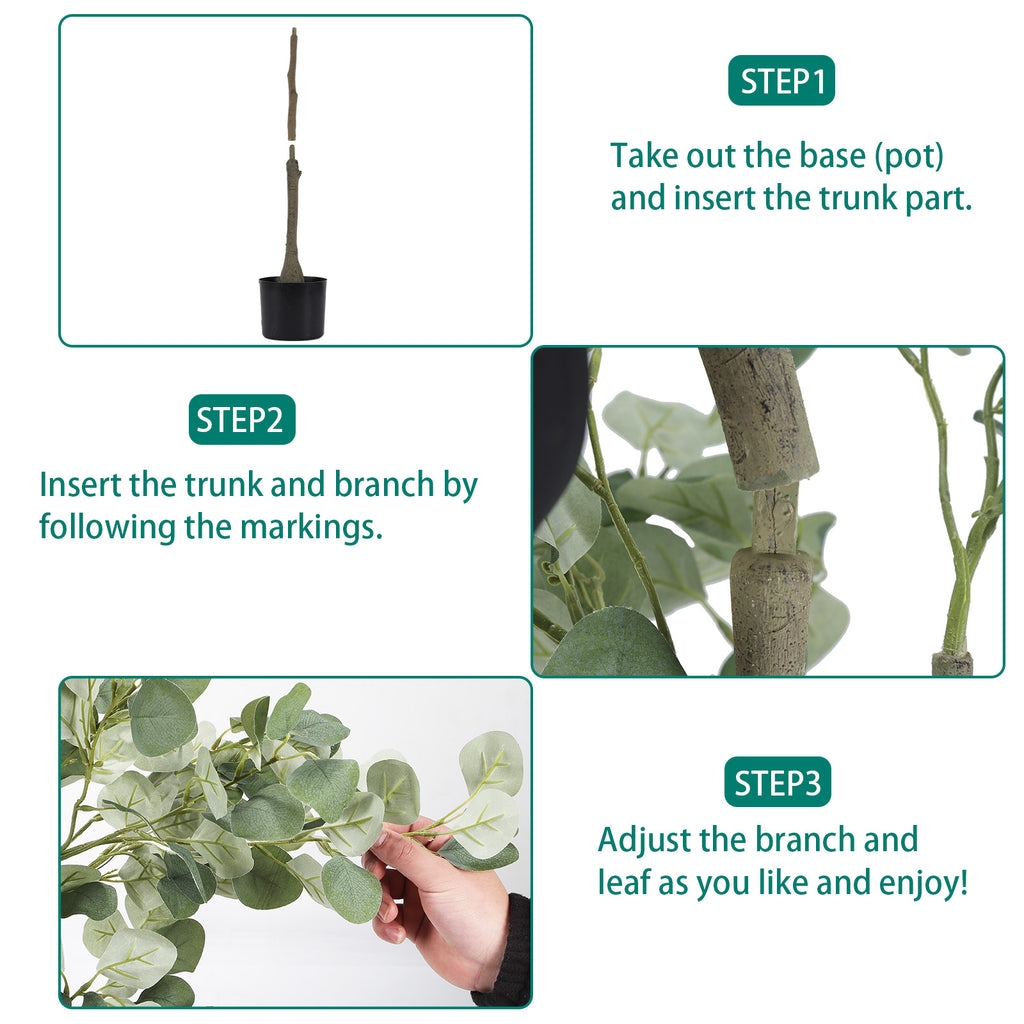 STEP1

Take out the base (pot) and insert the trunk part.

STEP2

Insert the trunk and branch by following the markings.

STEP3

Adjust the branch and leaf as you like and enjoy!