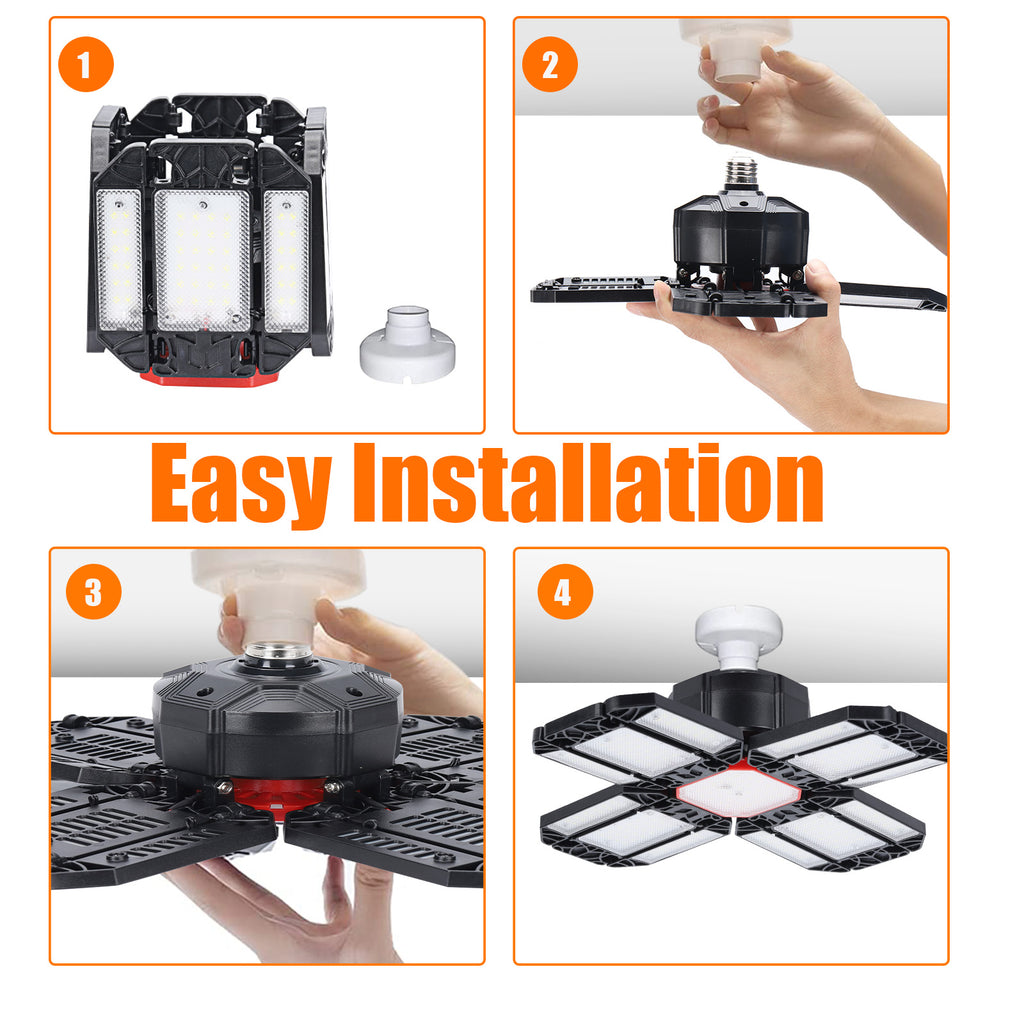 1

2

Easy Installation

3

4