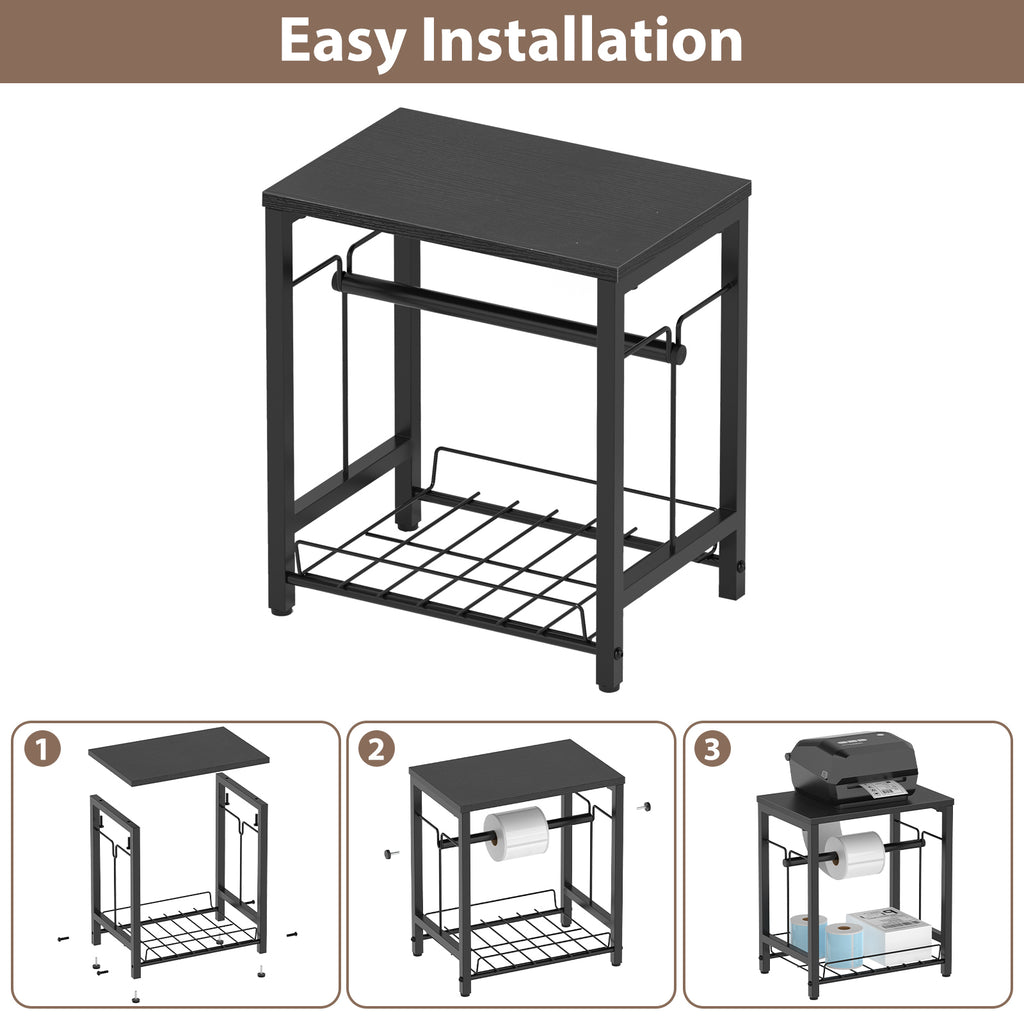 Easy Installation

1

2

3